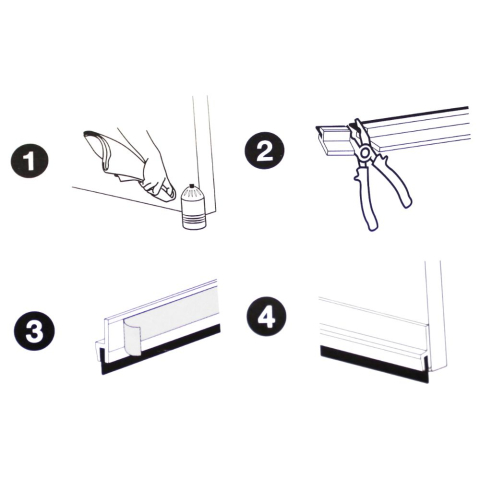 1

2

3

4